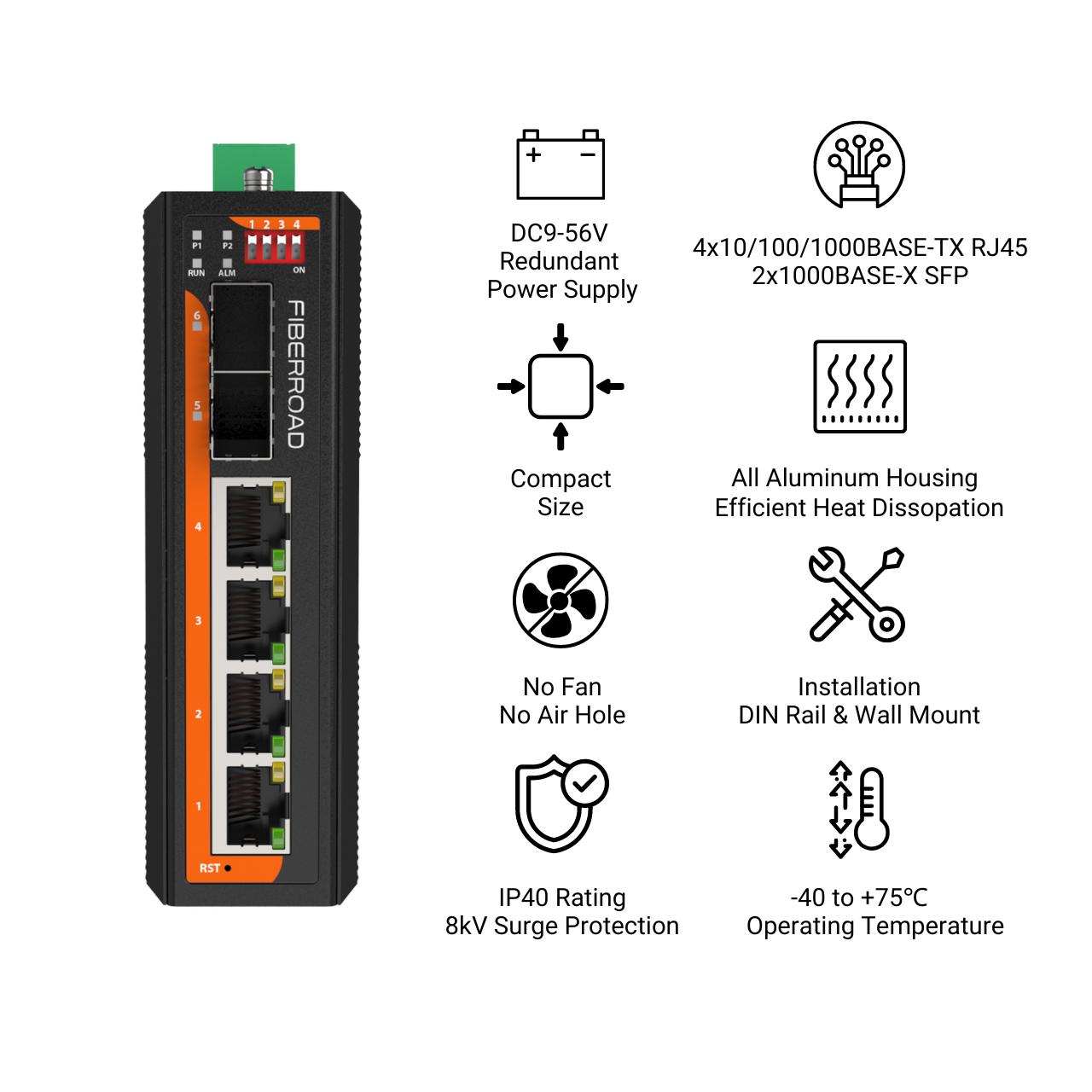 1 2 3 4
P1 P2
RUN ALM
ON
FIBERROAD
6
5
4
3
2
1
RST

DC9-56V
Redundant
Power Supply

4x10/100/1000BASE-TX RJ45
2x1000BASE-X SFP

Compact
Size

All Aluminum Housing
Efficient Heat Dissopation

No Fan
No Air Hole

Installation
DIN Rail & Wall Mount

IP40 Rating
8kV Surge Protection

-40 to +75℃
Operating Temperature