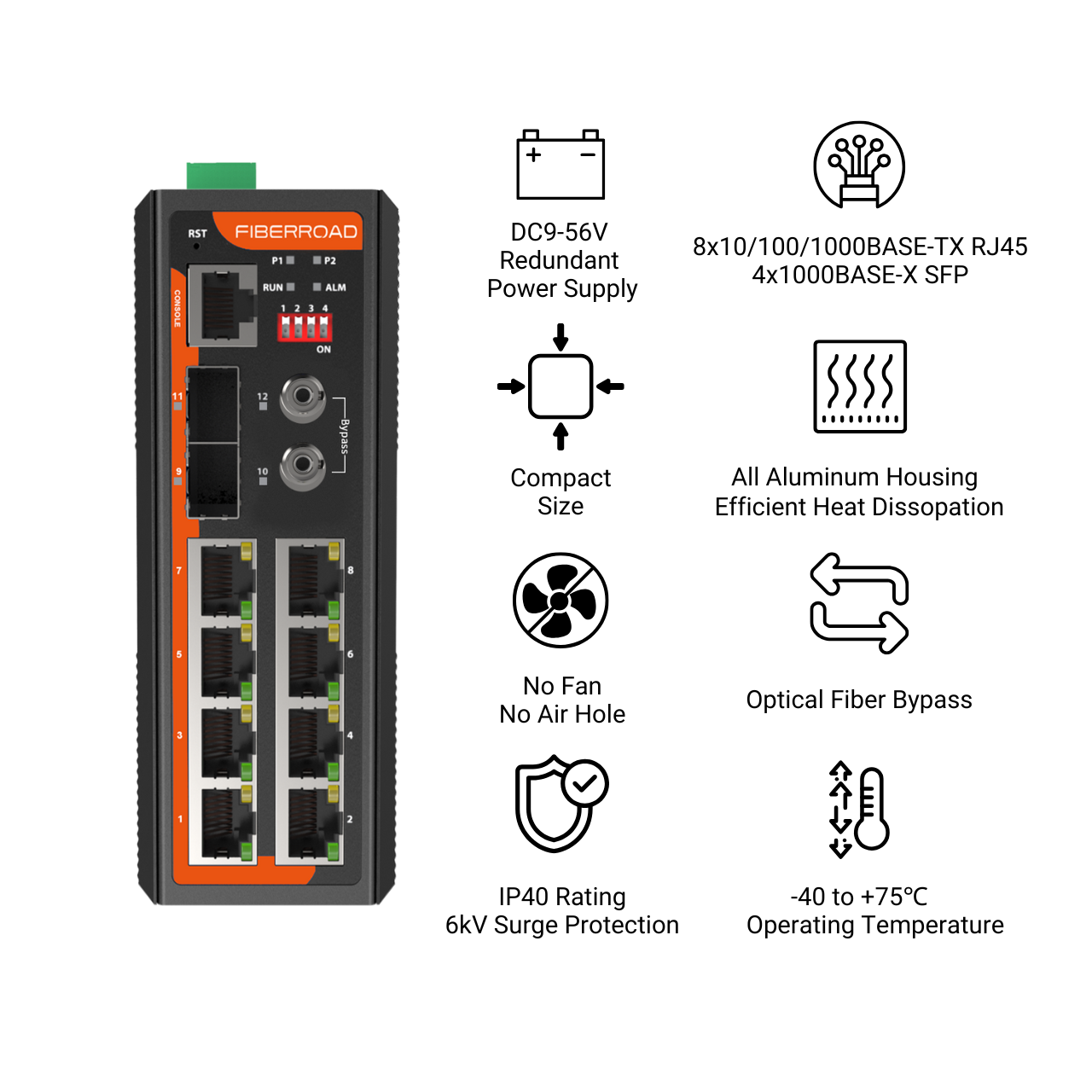 RST
FIBERROAD
P1 P2
RUN ALM
CONSOLE
1 2 3 4
ON
11
12
Bypass
9
10
7
8
5
6
3
4
1
2

DC9-56V
Redundant
Power Supply

8x10/100/1000BASE-TX RJ45
4x1000BASE-X SFP

Compact
Size

All Aluminum Housing
Efficient Heat Dissopation

No Fan
No Air Hole

Optical Fiber Bypass

IP40 Rating
6kV Surge Protection

-40 to +75℃
Operating Temperature