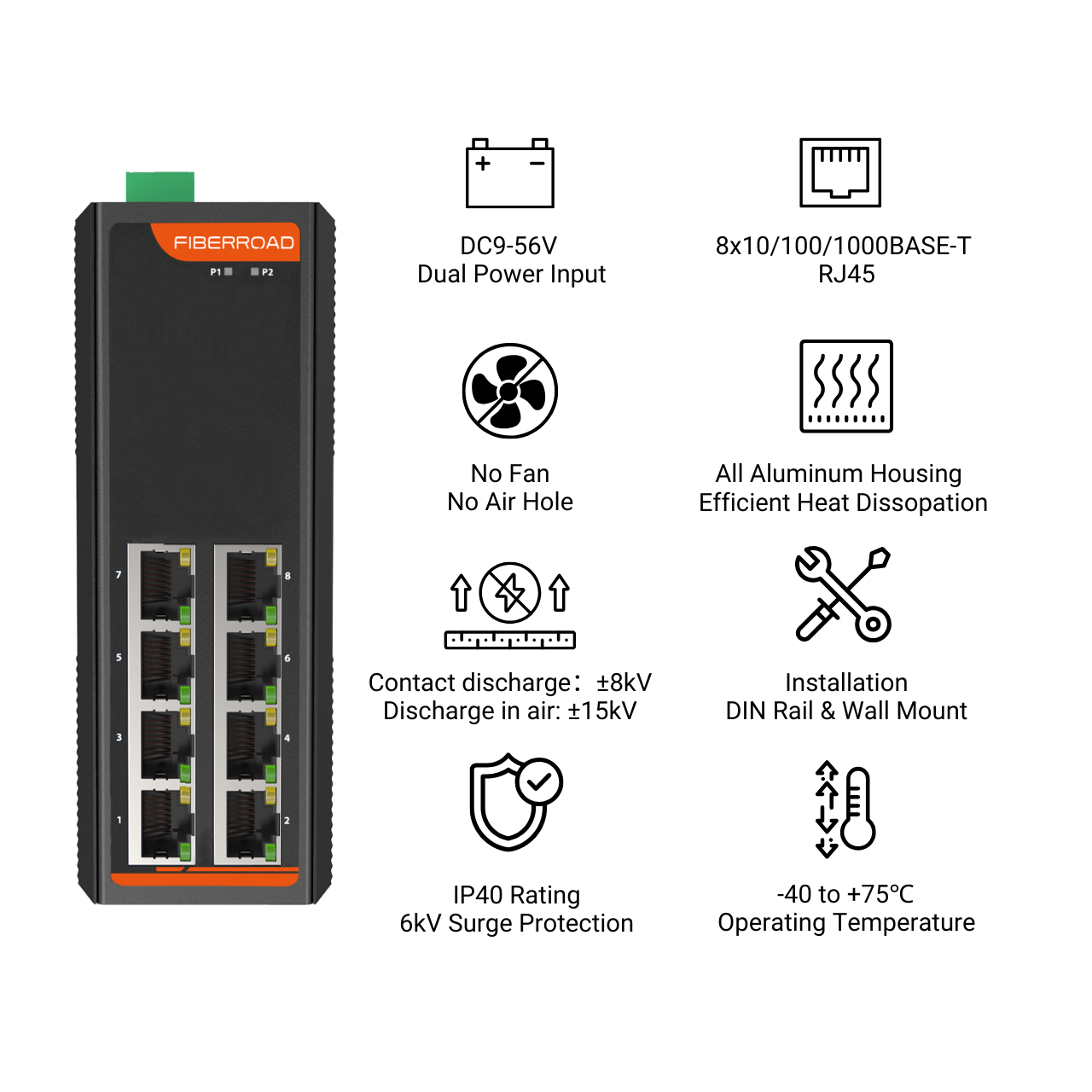 FIBERROAD
P1 P2
7
8
5
6
3
4
1
2

DC9-56V
Dual Power Input

8x10/100/1000BASE-T
RJ45

No Fan
No Air Hole

All Aluminum Housing
Efficient Heat Dissopation

Contact discharge: ±8kV
Discharge in air: ±15kV

Installation
DIN Rail & Wall Mount

IP40 Rating
6kV Surge Protection

-40 to +75℃
Operating Temperature