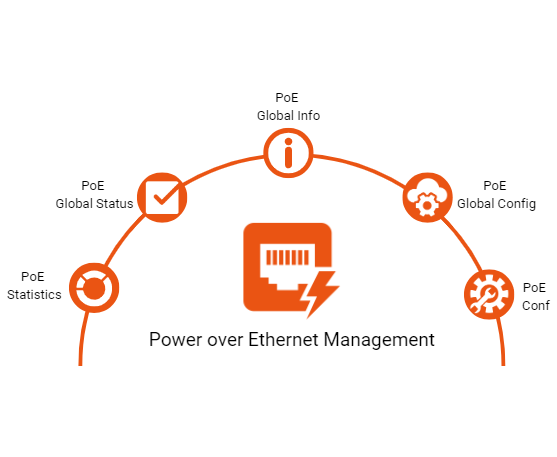 PoE
Global Info

PoE
Global Status

PoE
Global Config

PoE
Statistics

PoE
Conf

Power over Ethernet Management