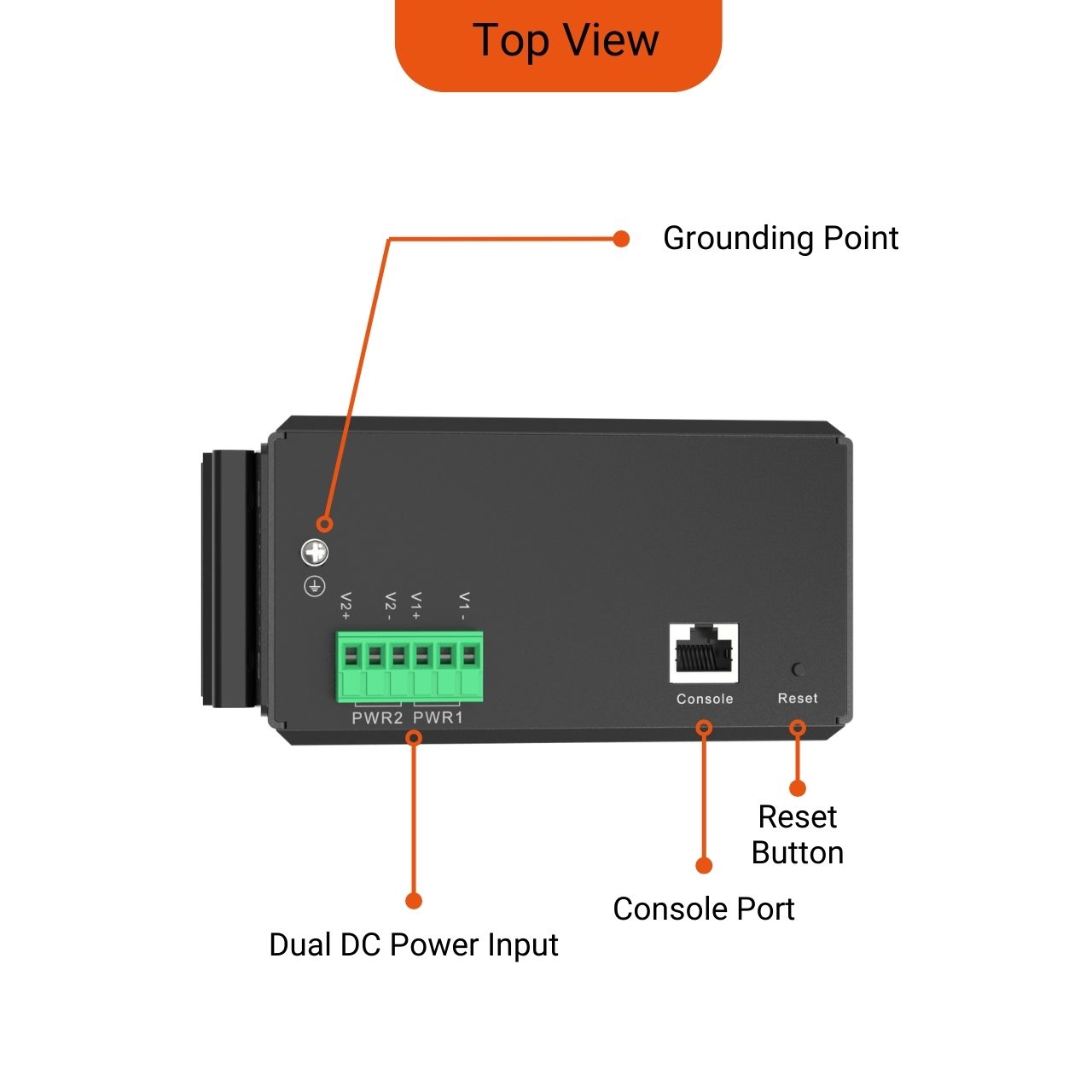 Top View

Grounding Point

V2+ V2- V1+ V1-

PWR2 PWR1

Console

Reset

Reset Button

Console Port

Dual DC Power Input