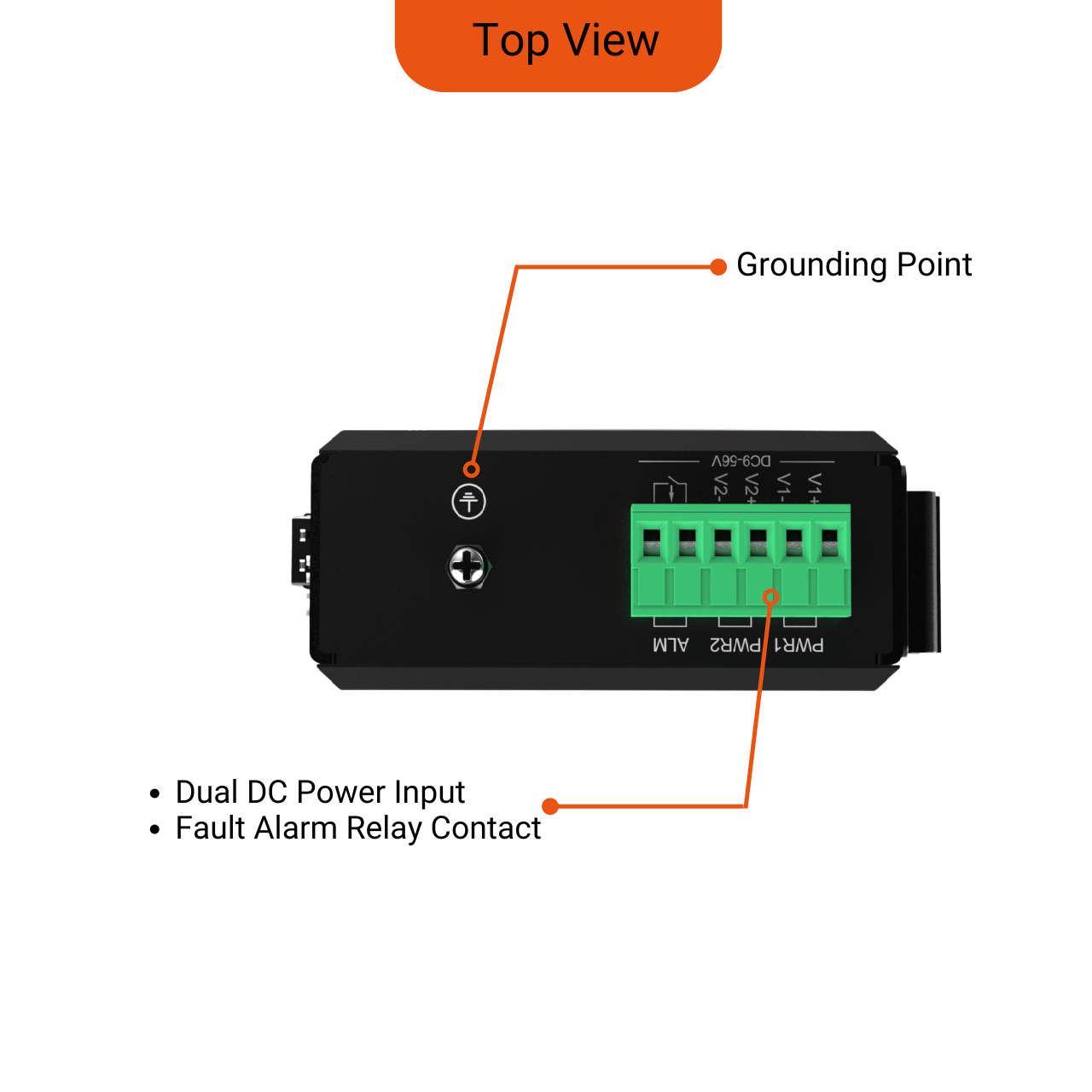 Top View

Grounding Point

DC9-56V

V2- V2+ V1- V1+

ALM PWR2 PWR1

• Dual DC Power Input
• Fault Alarm Relay Contact