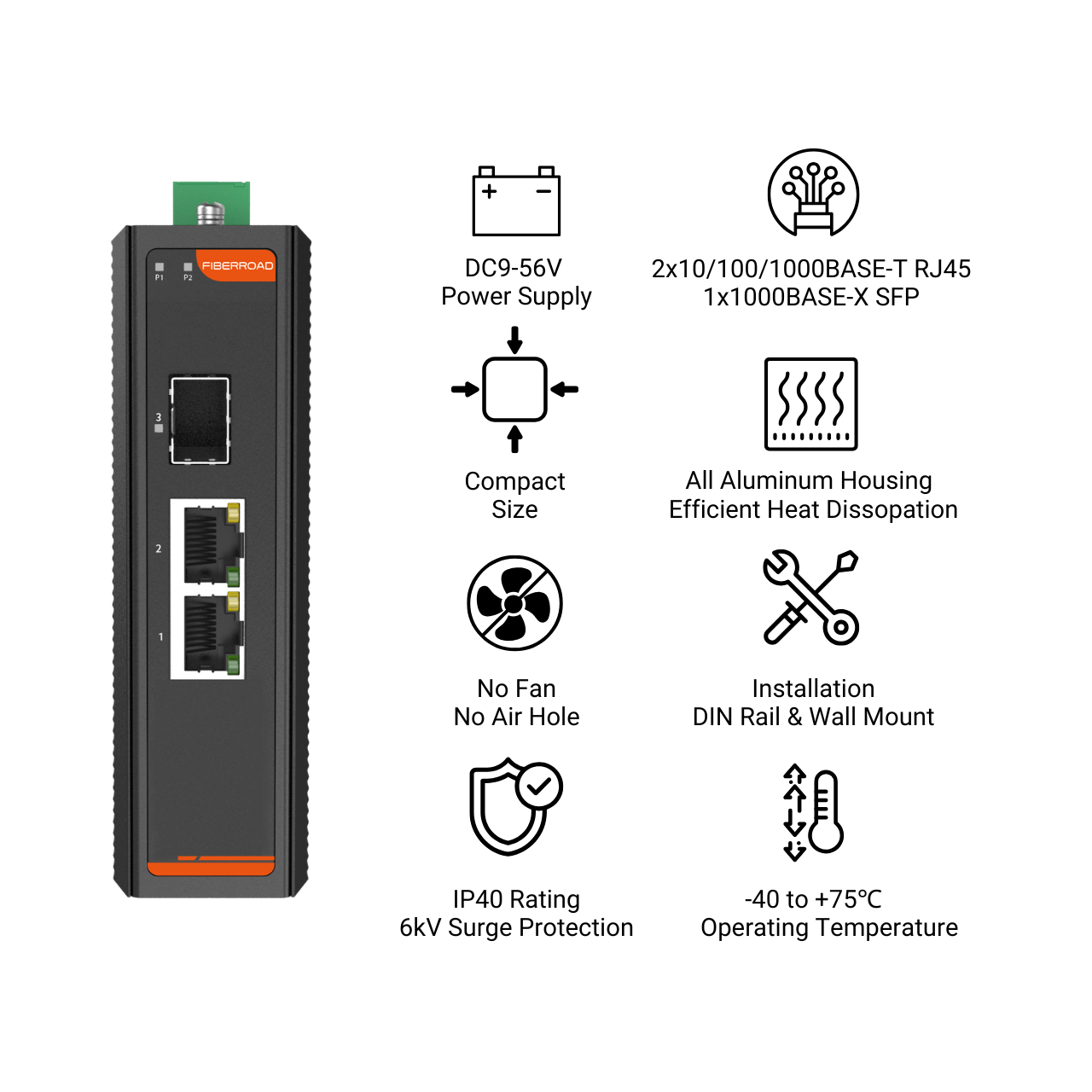 P1 P2 FIBERROAD

3

2

1

DC9-56V
Power Supply

2x10/100/1000BASE-T RJ45
1x1000BASE-X SFP

Compact
Size

All Aluminum Housing
Efficient Heat Dissopation

No Fan
No Air Hole

Installation
DIN Rail & Wall Mount

IP40 Rating
6kV Surge Protection

-40 to +75℃
Operating Temperature