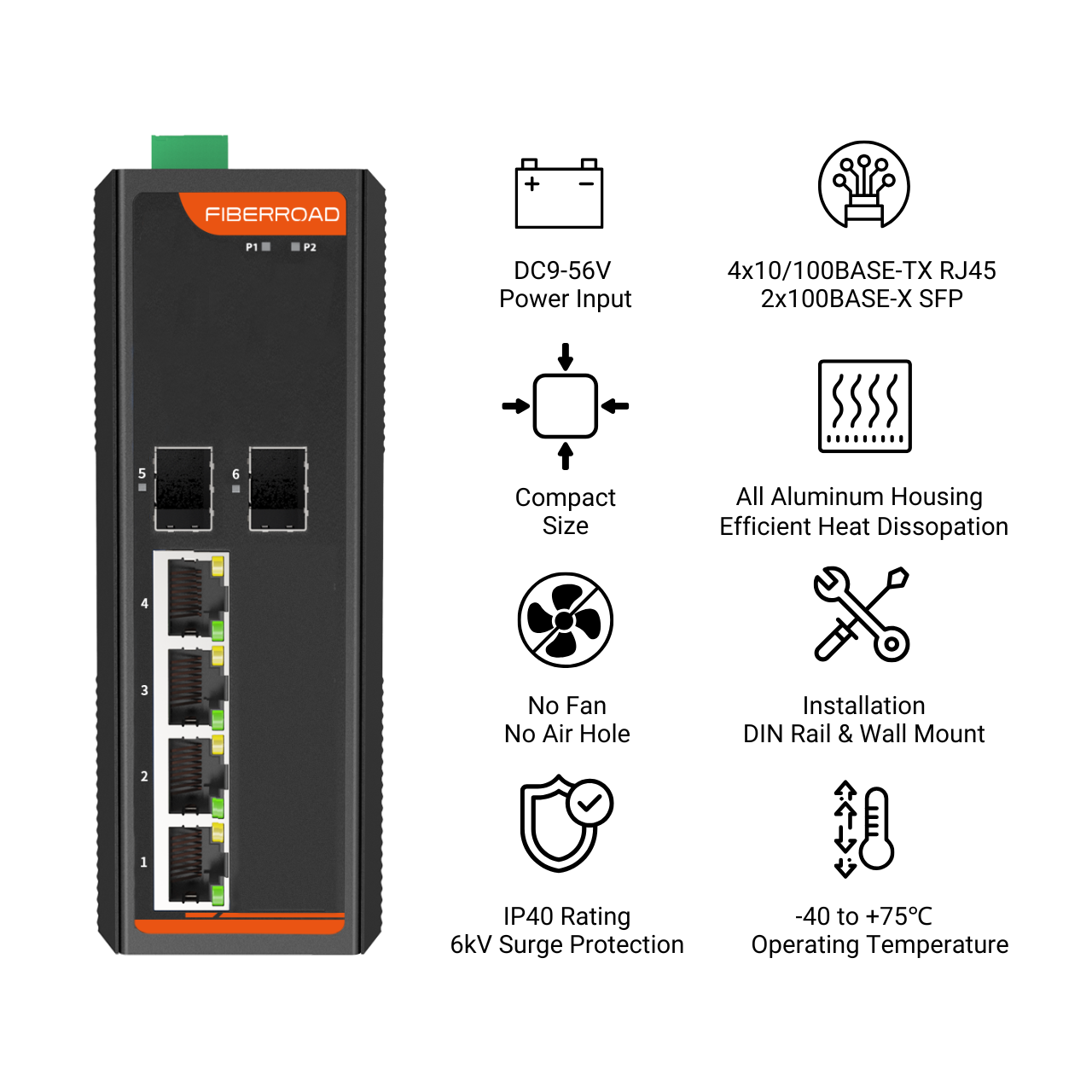 FIBERROAD
P1 P2
5
6
4
3
2
1

DC9-56V
Power Input

4x10/100BASE-TX RJ45
2x100BASE-X SFP

Compact
Size

All Aluminum Housing
Efficient Heat Dissopation

No Fan
No Air Hole

Installation
DIN Rail & Wall Mount

IP40 Rating
6kV Surge Protection

-40 to +75°C
Operating Temperature