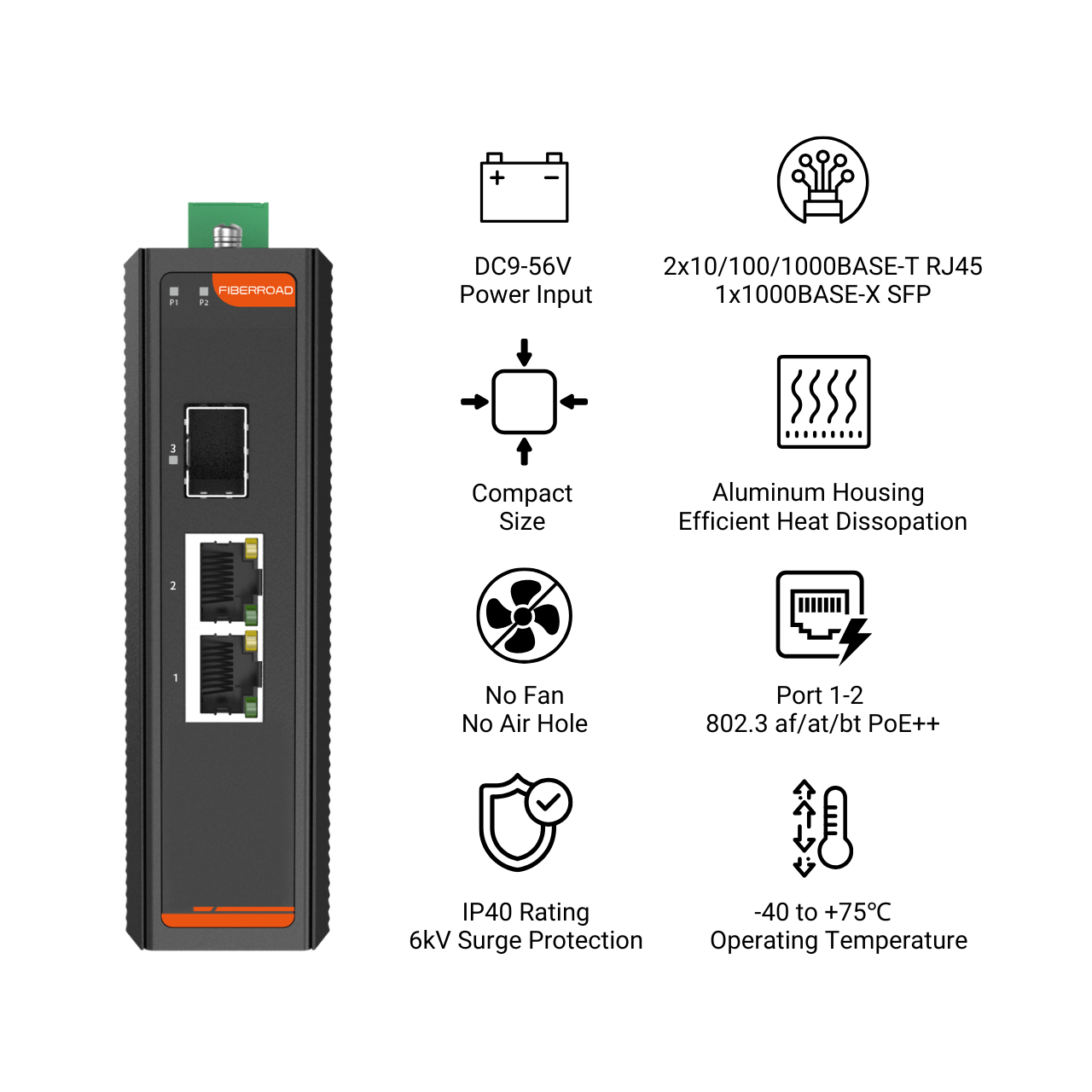 P1 P2 FIBERROAD

3

2

1

DC9-56V
Power Input

2x10/100/1000BASE-T RJ45
1x1000BASE-X SFP

Compact
Size

Aluminum Housing
Efficient Heat Dissopation

No Fan
No Air Hole

Port 1-2
802.3 af/at/bt PoE++

IP40 Rating
6kV Surge Protection

-40 to +75℃
Operating Temperature