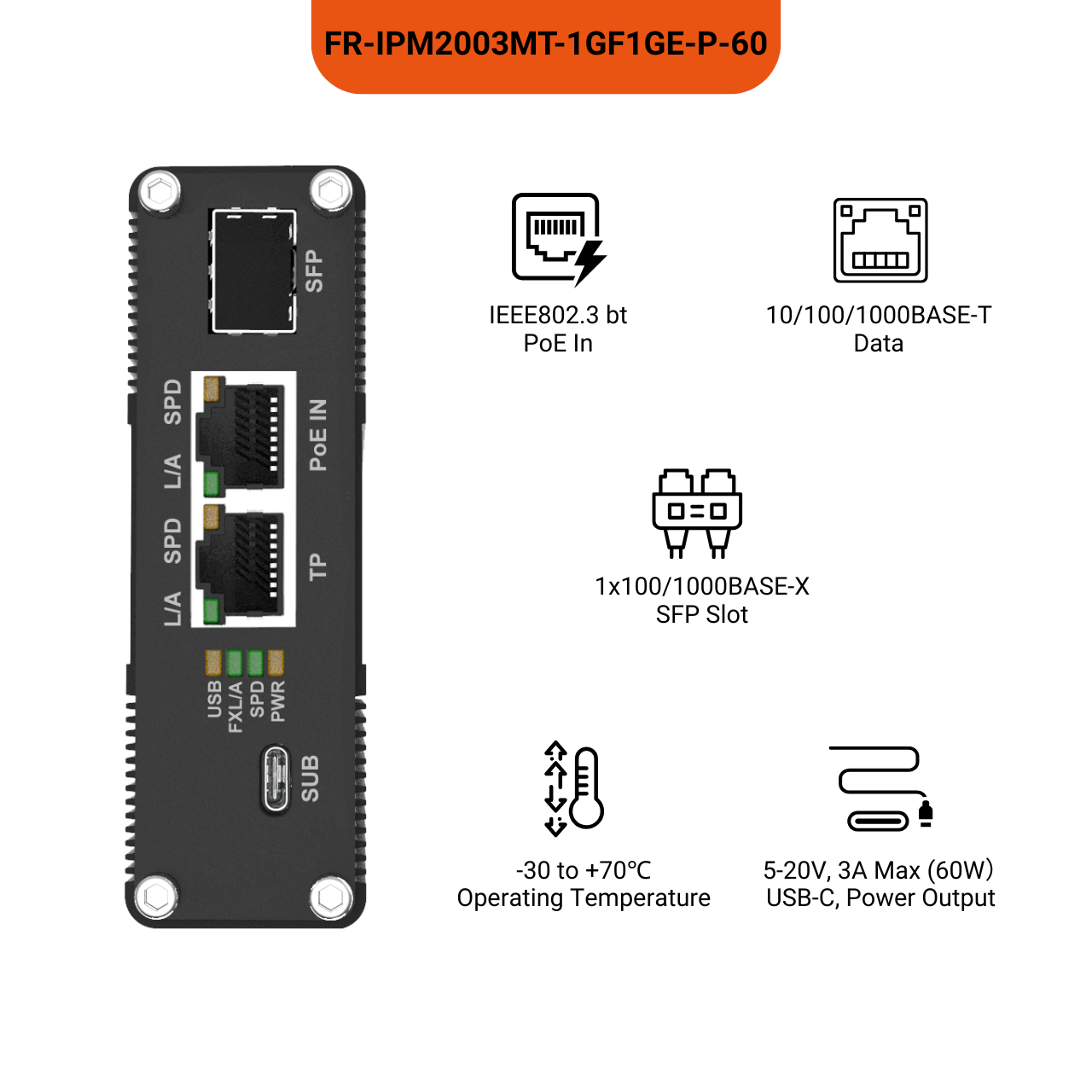 FR-IPM2003MT-1GF1GE-P-60

SFP

SPD

L/A

PoE IN

SPD

L/A

TP

USB
FXL/A
SPD
PWR

SUB

IEEE802.3 bt
PoE In

10/100/1000BASE-T
Data

1x100/1000BASE-X
SFP Slot

-30 to +70°C
Operating Temperature

5-20V, 3A Max (60W)
USB-C, Power Output